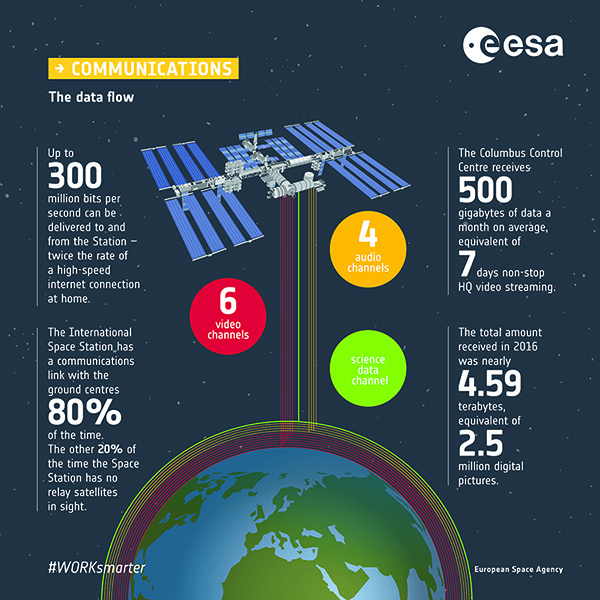 esa

→ COMMUNICATIONS

The data flow

Up to
300
million bits per second can be delivered to and from the Station – twice the rate of a high-speed internet connection at home.

The International Space Station has a communications link with the ground centres
80%
of the time. The other 20% of the time the Space Station has no relay satellites in sight.

6
video channels

4
audio channels

science data channel

The Columbus Control Centre receives
500
gigabytes of data a month on average, equivalent of
7 days non-stop HQ video streaming.

The total amount received in 2016 was nearly
4.59
terabytes, equivalent of
2.5
million digital pictures.

#WORKsmarter

European Space Agency